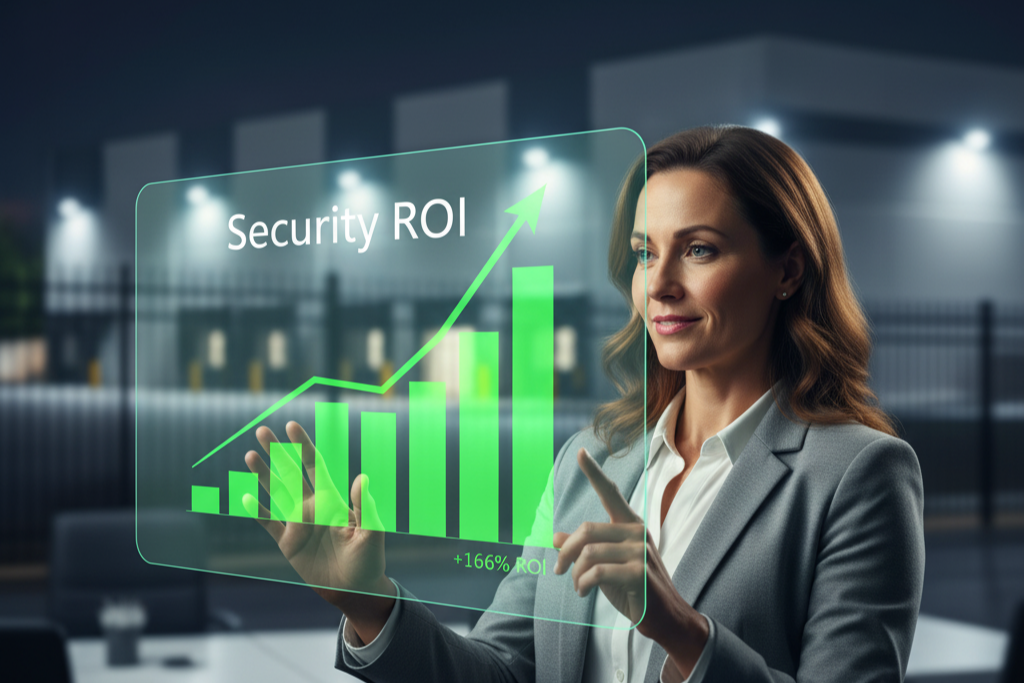 Security ROI

+166% ROI